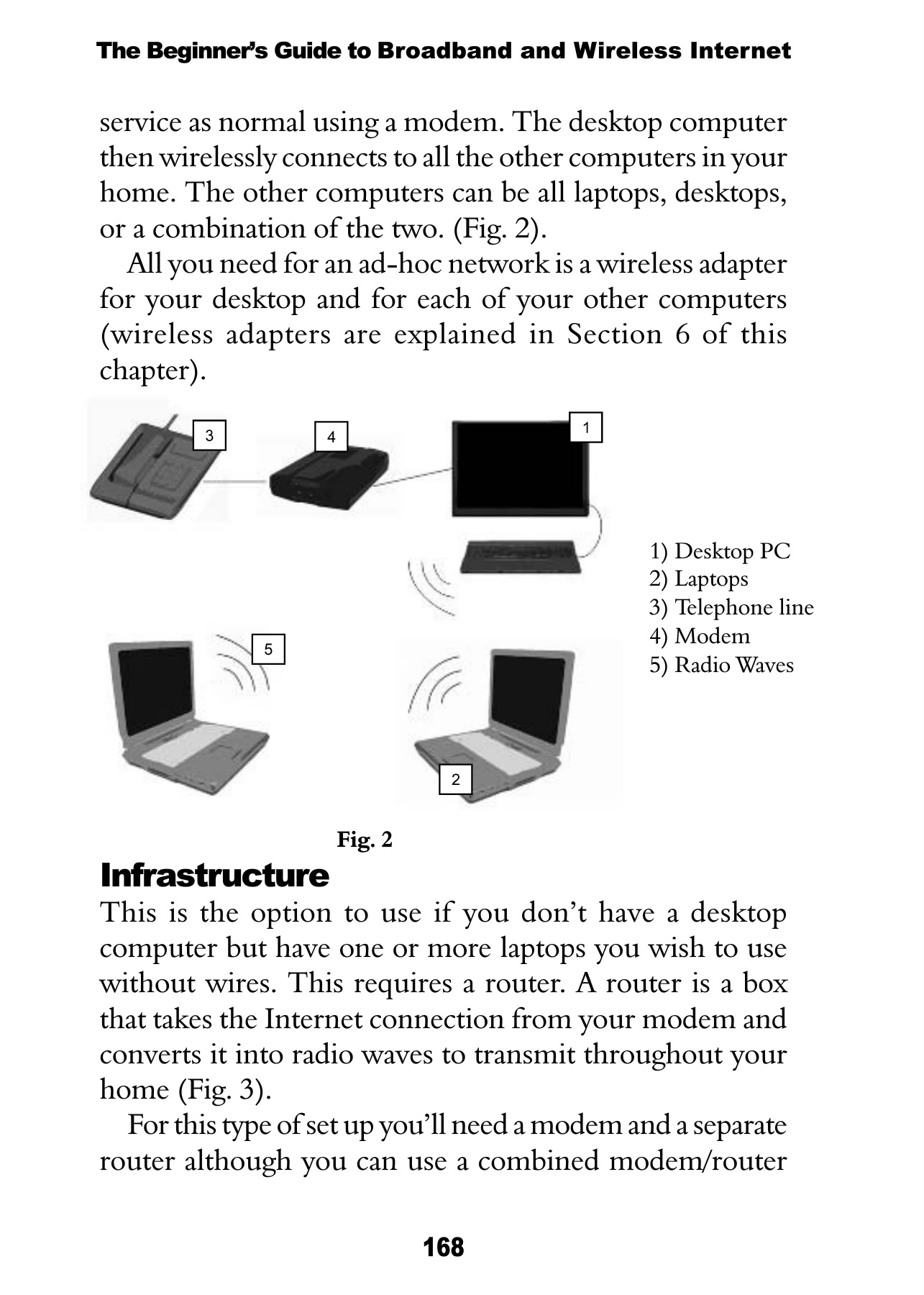 The Beginner's Guide to Broadband and Wireless Internet

service as normal using a modem. The desktop computer then wirelessly connects to all the other computers in your home. The other computers can be all laptops, desktops, or a combination of the two. (Fig. 2).

All you need for an ad-hoc network is a wireless adapter for your desktop and for each of your other computers (wireless adapters are explained in Section 6 of this chapter).

3

4

1

5

2

1) Desktop PC
2) Laptops
3) Telephone line
4) Modem
5) Radio Waves

Fig. 2

Infrastructure

This is the option to use if you don't have a desktop computer but have one or more laptops you wish to use without wires. This requires a router. A router is a box that takes the Internet connection from your modem and converts it into radio waves to transmit throughout your home (Fig. 3).

For this type of set up you'll need a modem and a separate router although you can use a combined modem/router

168