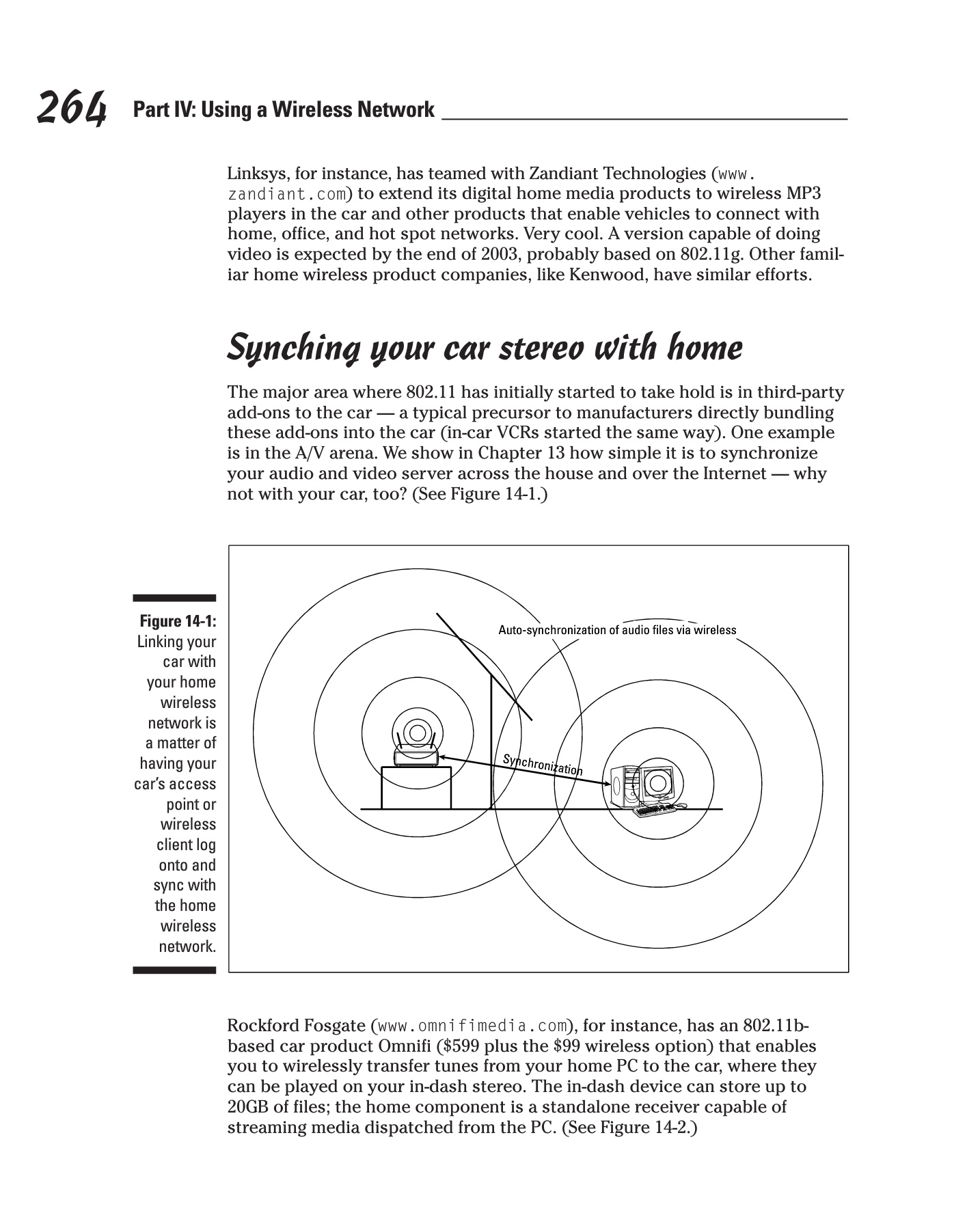 264 Part IV: Using a Wireless Network

Linksys, for instance, has teamed with Zandiant Technologies (www.zandiant.com) to extend its digital home media products to wireless MP3 players in the car and other products that enable vehicles to connect with home, office, and hot spot networks. Very cool. A version capable of doing video is expected by the end of 2003, probably based on 802.11g. Other familiar home wireless product companies, like Kenwood, have similar efforts.

Synching your car stereo with home

The major area where 802.11 has initially started to take hold is in third-party add-ons to the car — a typical precursor to manufacturers directly bundling these add-ons into the car (in-car VCRs started the same way). One example is in the A/V arena. We show in Chapter 13 how simple it is to synchronize your audio and video server across the house and over the Internet — why not with your car, too? (See Figure 14-1.)

Figure 14-1: Linking your car with your home wireless network is a matter of having your car's access point or wireless client log onto and sync with the home wireless network.

Auto-synchronization of audio files via wireless

Synchronization

Rockford Fosgate (www.omnifimedia.com), for instance, has an 802.11b-based car product Omnifi ($599 plus the $99 wireless option) that enables you to wirelessly transfer tunes from your home PC to the car, where they can be played on your in-dash stereo. The in-dash device can store up to 20GB of files; the home component is a standalone receiver capable of streaming media dispatched from the PC. (See Figure 14-2.)