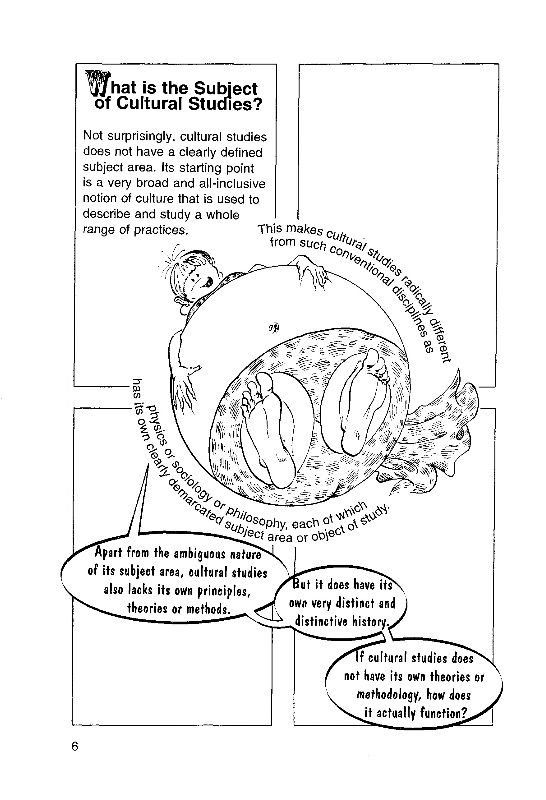 What is the Subject of Cultural Studies?

Not surprisingly, cultural studies does not have a clearly defined subject area. Its starting point is a very broad and all-inclusive notion of culture that is used to describe and study a whole range of practices.

This makes cultural studies radically different from such conventional disciplines as physics or sociology or philosophy, each of which has its own clearly demarcated subject area or object of study.

Apart from the ambiguous nature of its subject area, cultural studies also lacks its own principles, theories or methods.

But it does have its own very distinct and distinctive history.

If cultural studies does not have its own theories or methodology, how does it actually function?

6