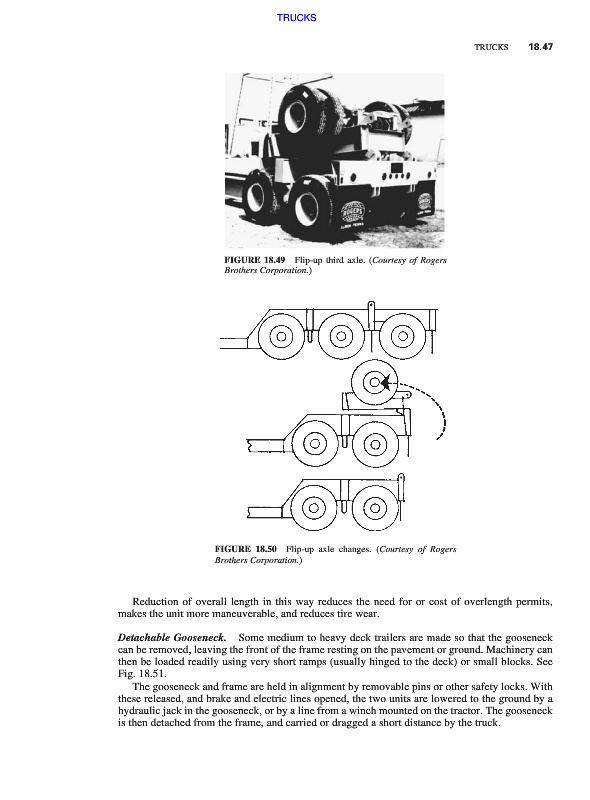 TRUCKS

TRUCKS 18.47

ROGERS

ROGERS

FIGURE 18.49 Flip-up third axle. (Courtesy of Rogers Brothers Corporation.)

FIGURE 18.50 Flip-up axle changes. (Courtesy of Rogers Brothers Corporation.)

Reduction of overall length in this way reduces the need for or cost of overlength permits, makes the unit more maneuverable, and reduces tire wear.

Detachable Gooseneck. Some medium to heavy deck trailers are made so that the gooseneck can be removed, leaving the front of the frame resting on the pavement or ground. Machinery can then be loaded readily using very short ramps (usually hinged to the deck) or small blocks. See Fig. 18.51.

The gooseneck and frame are held in alignment by removable pins or other safety locks. With these released, and brake and electric lines opened, the two units are lowered to the ground by a hydraulic jack in the gooseneck, or by a line from a winch mounted on the tractor. The gooseneck is then detached from the frame, and carried or dragged a short distance by the truck.