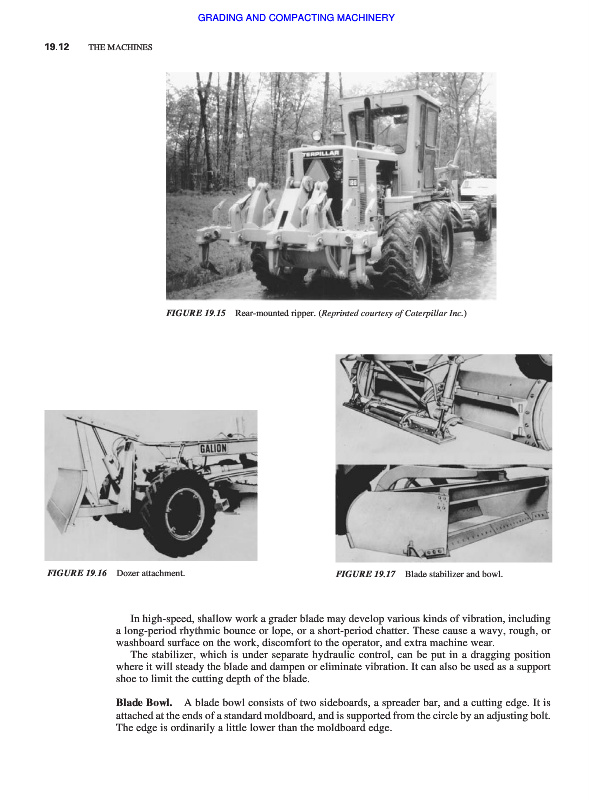 GRADING AND COMPACTING MACHINERY

19.12 THE MACHINES

TERPILLAR

FIGURE 19.15 Rear-mounted ripper. (Reprinted courtesy of Caterpillar Inc.)

GALION

FIGURE 19.16 Dozer attachment.

FIGURE 19.17 Blade stabilizer and bowl.

In high-speed, shallow work a grader blade may develop various kinds of vibration, including a long-period rhythmic bounce or lope, or a short-period chatter. These cause a wavy, rough, or washboard surface on the work, discomfort to the operator, and extra machine wear.

The stabilizer, which is under separate hydraulic control, can be put in a dragging position where it will steady the blade and dampen or eliminate vibration. It can also be used as a support shoe to limit the cutting depth of the blade.

Blade Bowl. A blade bowl consists of two sideboards, a spreader bar, and a cutting edge. It is attached at the ends of a standard moldboard, and is supported from the circle by an adjusting bolt. The edge is ordinarily a little lower than the moldboard edge.