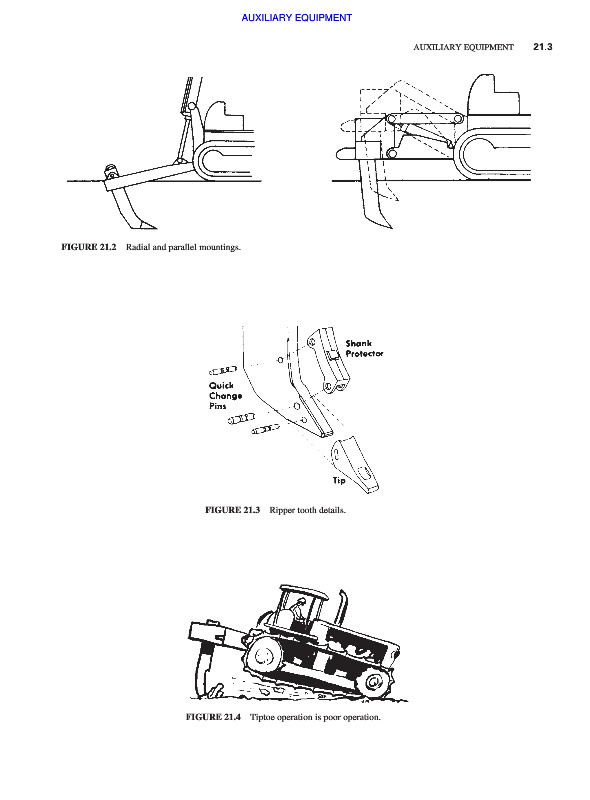 AUXILIARY EQUIPMENT

AUXILIARY EQUIPMENT 21.3

FIGURE 21.2 Radial and parallel mountings.

Shank Protector

Quick Change Pins

Tip

FIGURE 21.3 Ripper tooth details.

FIGURE 21.4 Tiptoe operation is poor operation.