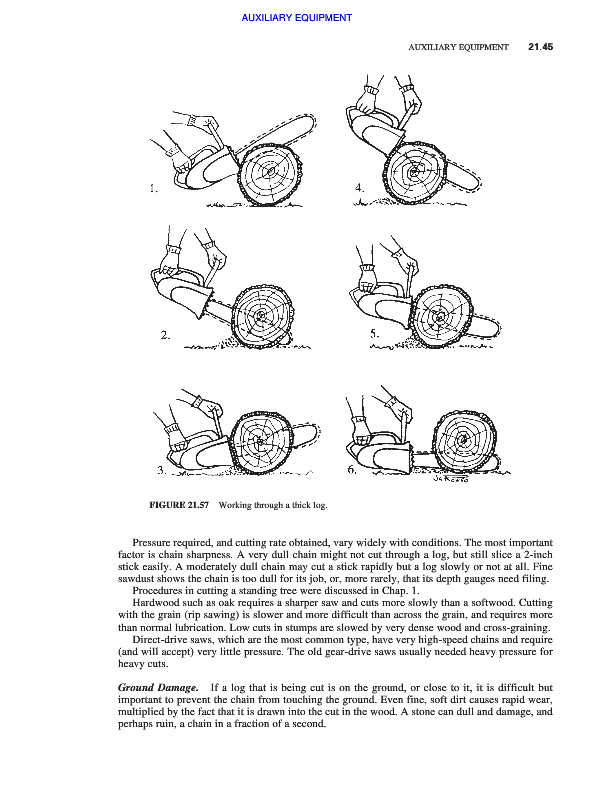 AUXILIARY EQUIPMENT

AUXILIARY EQUIPMENT 21.45

1.

4.

2.

5.

3.

6.

FIGURE 21.57 Working through a thick log.

Pressure required, and cutting rate obtained, vary widely with conditions. The most important factor is chain sharpness. A very dull chain might not cut through a log, but still slice a 2-inch stick easily. A moderately dull chain may cut a stick rapidly but a log slowly or not at all. Fine sawdust shows the chain is too dull for its job, or, more rarely, that its depth gauges need filing.

Procedures in cutting a standing tree were discussed in Chap. 1.

Hardwood such as oak requires a sharper saw and cuts more slowly than a softwood. Cutting with the grain (rip sawing) is slower and more difficult than across the grain, and requires more than normal lubrication. Low cuts in stumps are slowed by very dense wood and cross-graining.

Direct-drive saws, which are the most common type, have very high-speed chains and require (and will accept) very little pressure. The old gear-drive saws usually needed heavy pressure for heavy cuts.

Ground Damage. If a log that is being cut is on the ground, or close to it, it is difficult but important to prevent the chain from touching the ground. Even fine, soft dirt causes rapid wear, multiplied by the fact that it is drawn into the cut in the wood. A stone can dull and damage, and perhaps ruin, a chain in a fraction of a second.