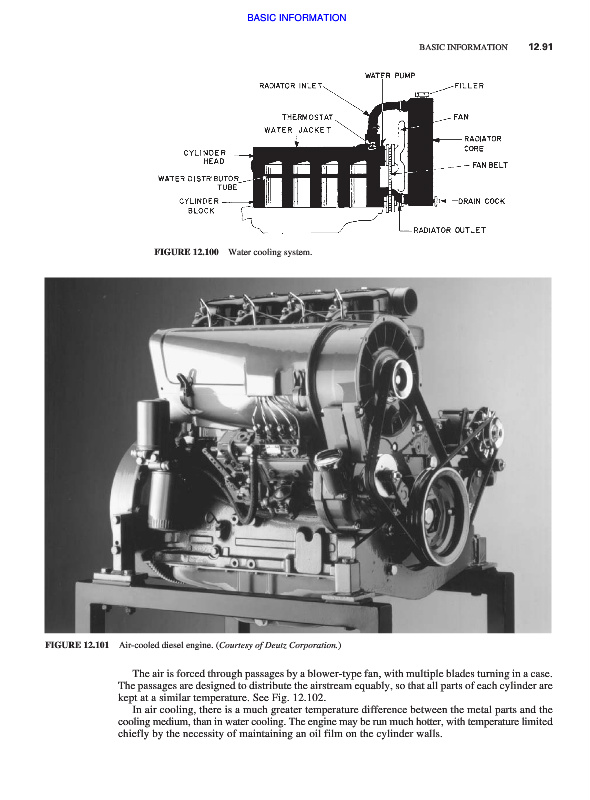 BASIC INFORMATION

BASIC INFORMATION 12.91

WATER PUMP
RADIATOR INLET
FILLER
THERMOSTAT
FAN
WATER JACKET
RADIATOR CORE
CYLINDER HEAD
FAN BELT
WATER DISTRIBUTOR TUBE
CYLINDER BLOCK
DRAIN COCK
RADIATOR OUTLET

FIGURE 12.100 Water cooling system.

FIGURE 12.101 Air-cooled diesel engine. (Courtesy of Deutz Corporation.)

The air is forced through passages by a blower-type fan, with multiple blades turning in a case. The passages are designed to distribute the airstream equably, so that all parts of each cylinder are kept at a similar temperature. See Fig. 12.102.

In air cooling, there is a much greater temperature difference between the metal parts and the cooling medium, than in water cooling. The engine may be run much hotter, with temperature limited chiefly by the necessity of maintaining an oil film on the cylinder walls.