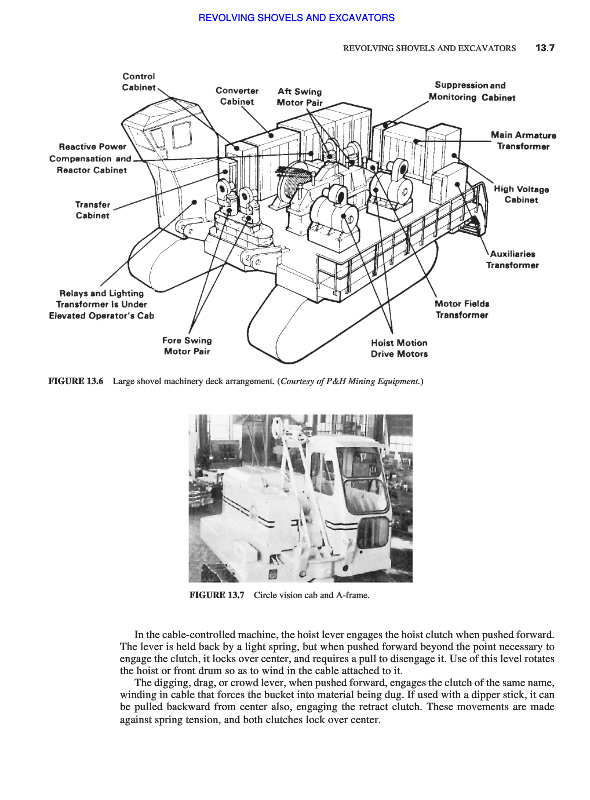 REVOLVING SHOVELS AND EXCAVATORS

REVOLVING SHOVELS AND EXCAVATORS 13.7

Control Cabinet

Converter Cabinet

Aft Swing Motor Pair

Suppression and Monitoring Cabinet

Main Armature Transformer

Reactive Power Compensation and Reactor Cabinet

High Voltage Cabinet

Transfer Cabinet

Auxiliaries Transformer

Relays and Lighting Transformer Is Under Elevated Operator's Cab

Motor Fields Transformer

Fore Swing Motor Pair

Hoist Motion Drive Motors

FIGURE 13.6 Large shovel machinery deck arrangement. (Courtesy of P&H Mining Equipment.)

FIGURE 13.7 Circle vision cab and A-frame.

In the cable-controlled machine, the hoist lever engages the hoist clutch when pushed forward. The lever is held back by a light spring, but when pushed forward beyond the point necessary to engage the clutch, it locks over center, and requires a pull to disengage it. Use of this level rotates the hoist or front drum so as to wind in the cable attached to it.

The digging, drag, or crowd lever, when pushed forward, engages the clutch of the same name, winding in cable that forces the bucket into material being dug. If used with a dipper stick, it can be pulled backward from center also, engaging the retract clutch. These movements are made against spring tension, and both clutches lock over center.