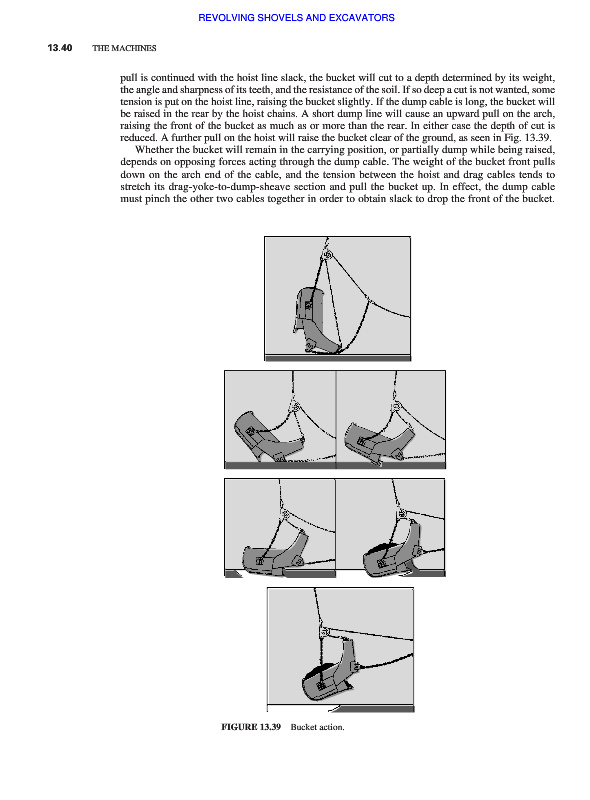 REVOLVING SHOVELS AND EXCAVATORS

13.40 THE MACHINES

pull is continued with the hoist line slack, the bucket will cut to a depth determined by its weight, the angle and sharpness of its teeth, and the resistance of the soil. If so deep a cut is not wanted, some tension is put on the hoist line, raising the bucket slightly. If the dump cable is long, the bucket will be raised in the rear by the hoist chains. A short dump line will cause an upward pull on the arch, raising the front of the bucket as much as or more than the rear. In either case the depth of cut is reduced. A further pull on the hoist will raise the bucket clear of the ground, as seen in Fig. 13.39.

Whether the bucket will remain in the carrying position, or partially dump while being raised, depends on opposing forces acting through the dump cable. The weight of the bucket front pulls down on the arch end of the cable, and the tension between the hoist and drag cables tends to stretch its drag-yoke-to-dump-sheave section and pull the bucket up. In effect, the dump cable must pinch the other two cables together in order to obtain slack to drop the front of the bucket.

FIGURE 13.39 Bucket action.