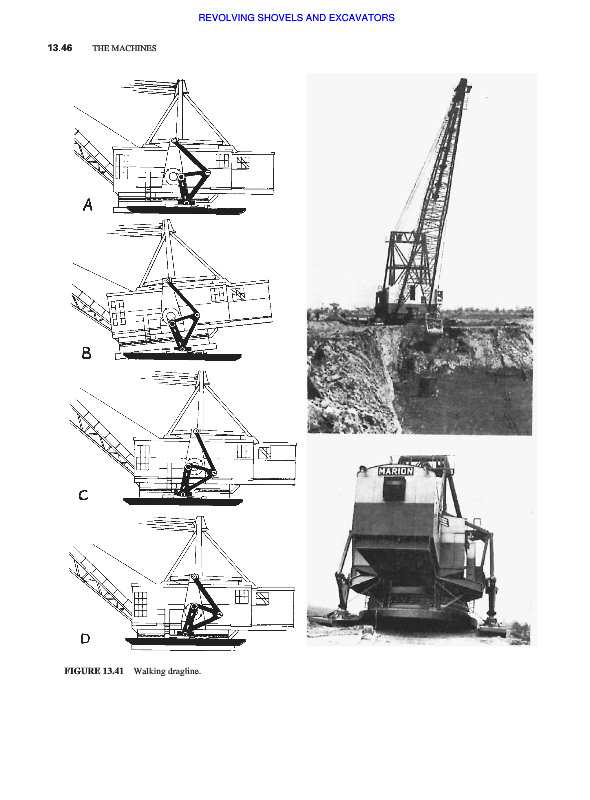 REVOLVING SHOVELS AND EXCAVATORS

13.46 THE MACHINES

A

B

C

D

MARION

FIGURE 13.41 Walking dragline.