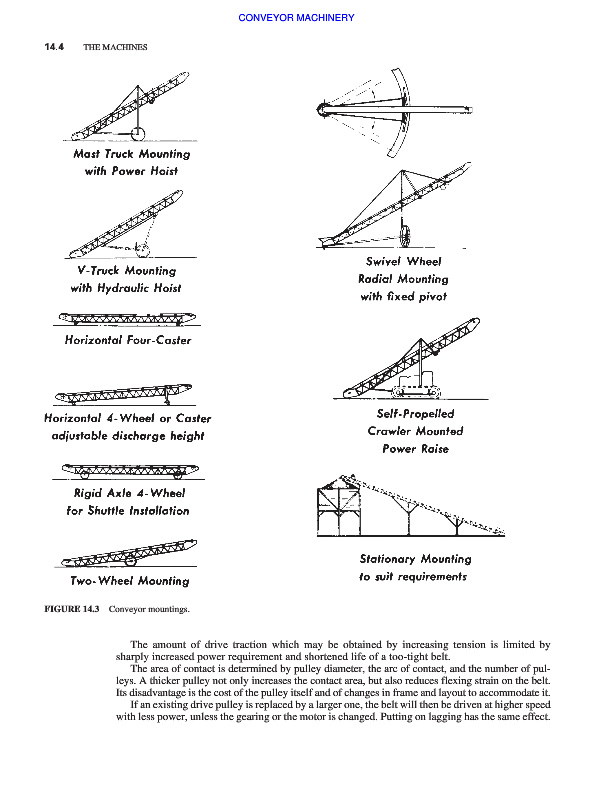 CONVEYOR MACHINERY

14.4 THE MACHINES

Mast Truck Mounting with Power Hoist

V-Truck Mounting with Hydraulic Hoist

Horizontal Four-Caster

Horizontal 4-Wheel or Caster adjustable discharge height

Rigid Axle 4-Wheel for Shuttle Installation

Two-Wheel Mounting

Swivel Wheel Radial Mounting with fixed pivot

Self-Propelled Crawler Mounted Power Raise

Stationary Mounting to suit requirements

FIGURE 14.3 Conveyor mountings.

The amount of drive traction which may be obtained by increasing tension is limited by sharply increased power requirement and shortened life of a too-tight belt.

The area of contact is determined by pulley diameter, the arc of contact, and the number of pulleys. A thicker pulley not only increases the contact area, but also reduces flexing strain on the belt. Its disadvantage is the cost of the pulley itself and of changes in frame and layout to accommodate it.

If an existing drive pulley is replaced by a larger one, the belt will then be driven at higher speed with less power, unless the gearing or the motor is changed. Putting on lagging has the same effect.