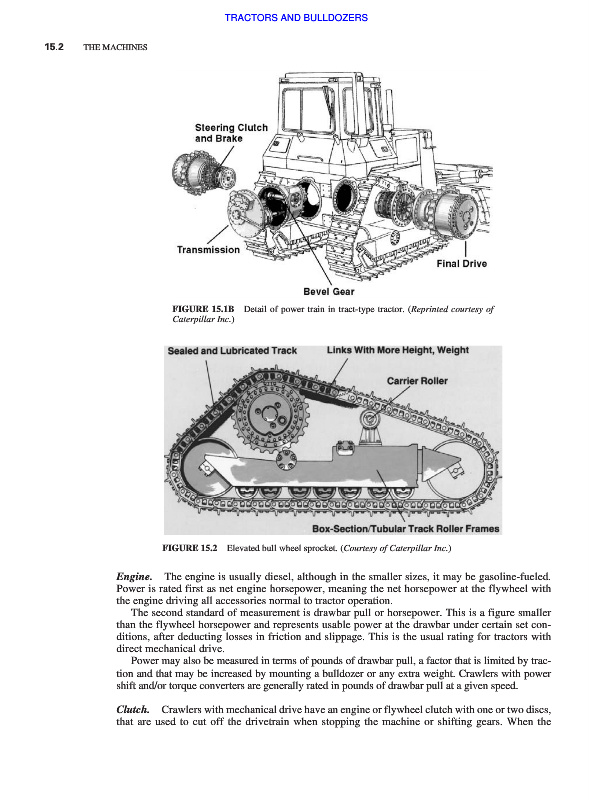 TRACTORS AND BULLDOZERS

15.2 THE MACHINES

Steering Clutch and Brake

Transmission

Final Drive

Bevel Gear

FIGURE 15.1B Detail of power train in tract-type tractor. (Reprinted courtesy of Caterpillar Inc.)

Sealed and Lubricated Track

Links With More Height, Weight

Carrier Roller

Box-Section/Tubular Track Roller Frames

FIGURE 15.2 Elevated bull wheel sprocket. (Courtesy of Caterpillar Inc.)

Engine. The engine is usually diesel, although in the smaller sizes, it may be gasoline-fueled. Power is rated first as net engine horsepower, meaning the net horsepower at the flywheel with the engine driving all accessories normal to tractor operation.

The second standard of measurement is drawbar pull or horsepower. This is a figure smaller than the flywheel horsepower and represents usable power at the drawbar under certain set conditions, after deducting losses in friction and slippage. This is the usual rating for tractors with direct mechanical drive.

Power may also be measured in terms of pounds of drawbar pull, a factor that is limited by traction and that may be increased by mounting a bulldozer or any extra weight. Crawlers with power shift and/or torque converters are generally rated in pounds of drawbar pull at a given speed.

Clutch. Crawlers with mechanical drive have an engine or flywheel clutch with one or two discs, that are used to cut off the drivetrain when stopping the machine or shifting gears. When the