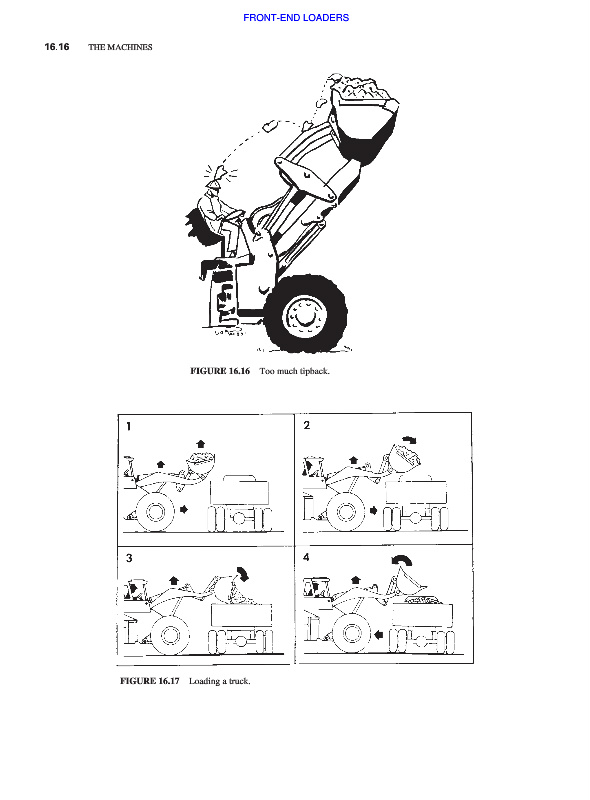 FRONT-END LOADERS

16.16 THE MACHINES

FIGURE 16.16 Too much tipback.

1

2

3

4

FIGURE 16.17 Loading a truck.