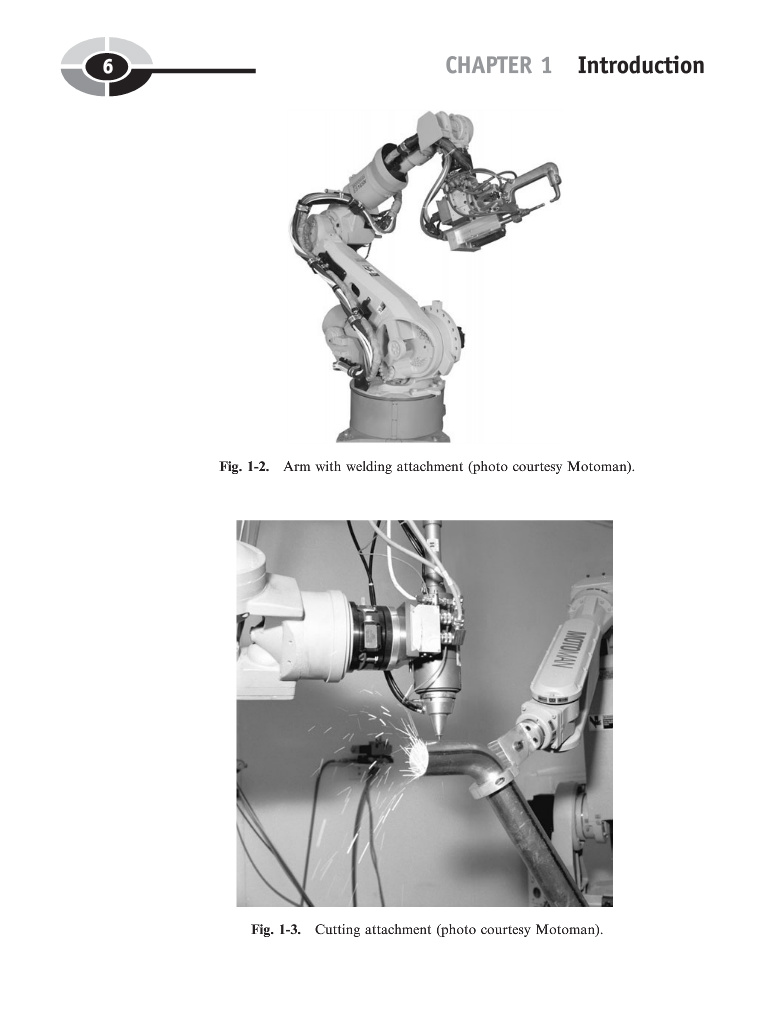 6

CHAPTER 1 Introduction

Fig. 1-2. Arm with welding attachment (photo courtesy Motoman).

MOTOMAN

Fig. 1-3. Cutting attachment (photo courtesy Motoman).