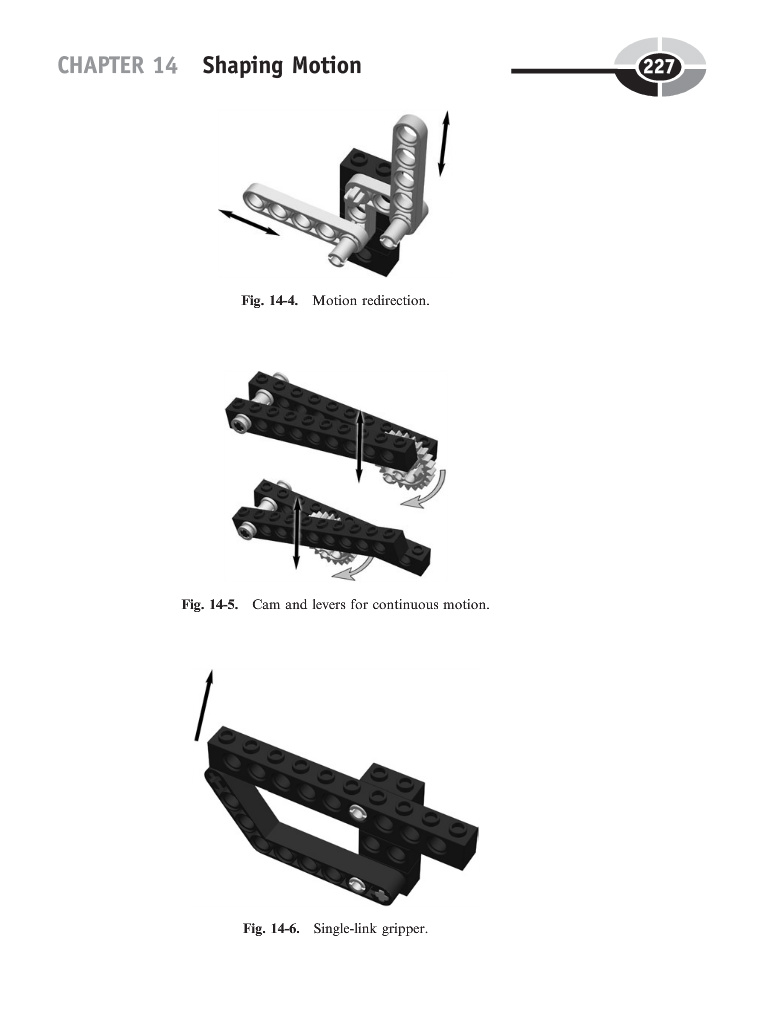 CHAPTER 14 Shaping Motion

227

Fig. 14-4. Motion redirection.

Fig. 14-5. Cam and levers for continuous motion.

Fig. 14-6. Single-link gripper.