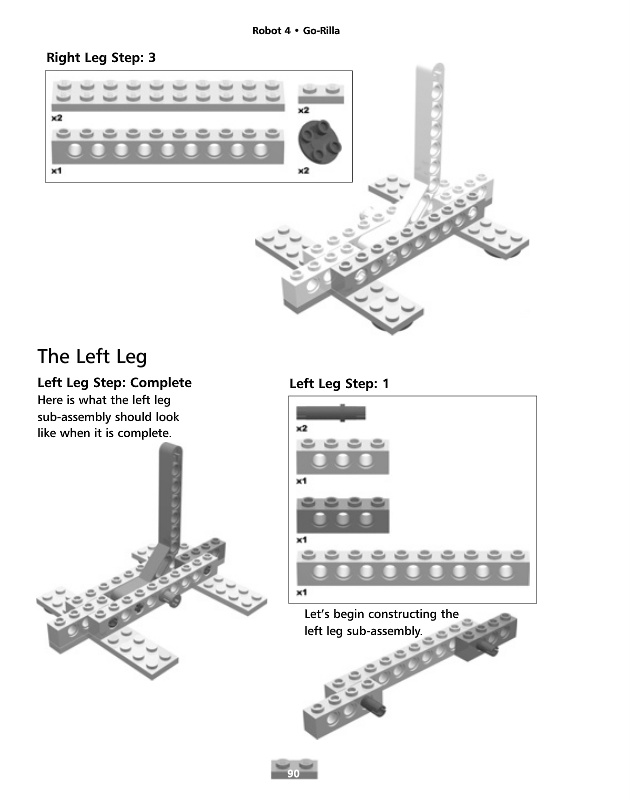 Robot 4 • Go-Rilla

Right Leg Step: 3

x2

x2

x1

x2

The Left Leg

Left Leg Step: Complete

Here is what the left leg sub-assembly should look like when it is complete.

Left Leg Step: 1

x2

x1

x1

x1

Let's begin constructing the left leg sub-assembly.

90