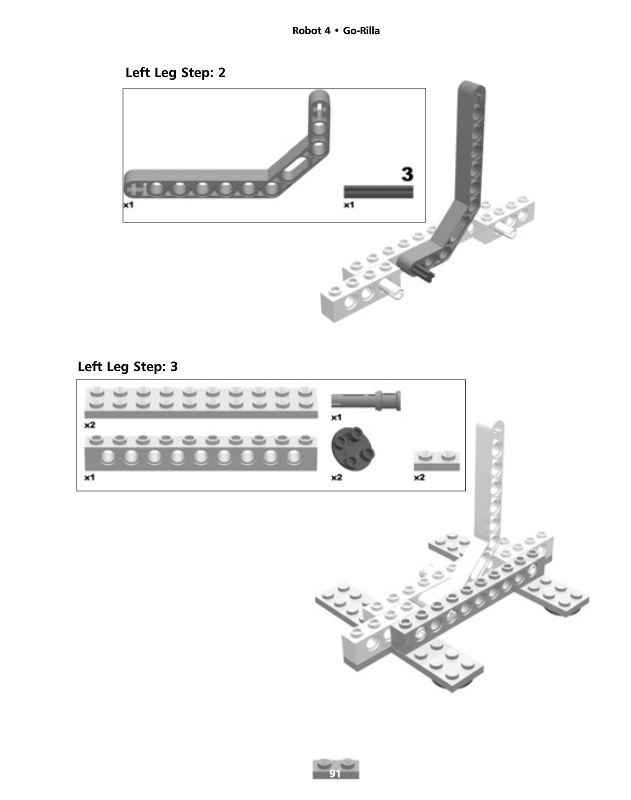 Robot 4 • Go-Rilla

Left Leg Step: 2

x1

3

x1

Left Leg Step: 3

x2

x1

x1

x2

x2

91