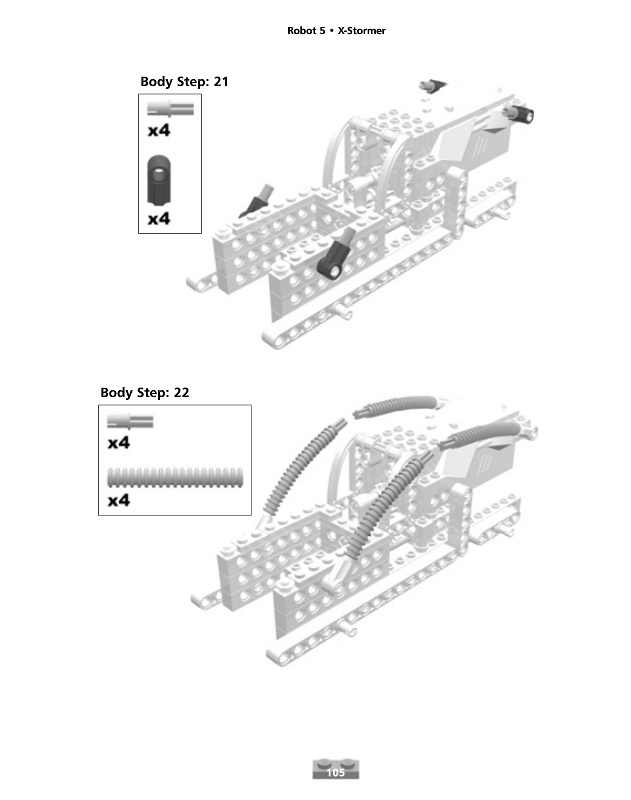 Robot 5 • X-Stormer

Body Step: 21

x4

x4

Body Step: 22

x4

x4

105