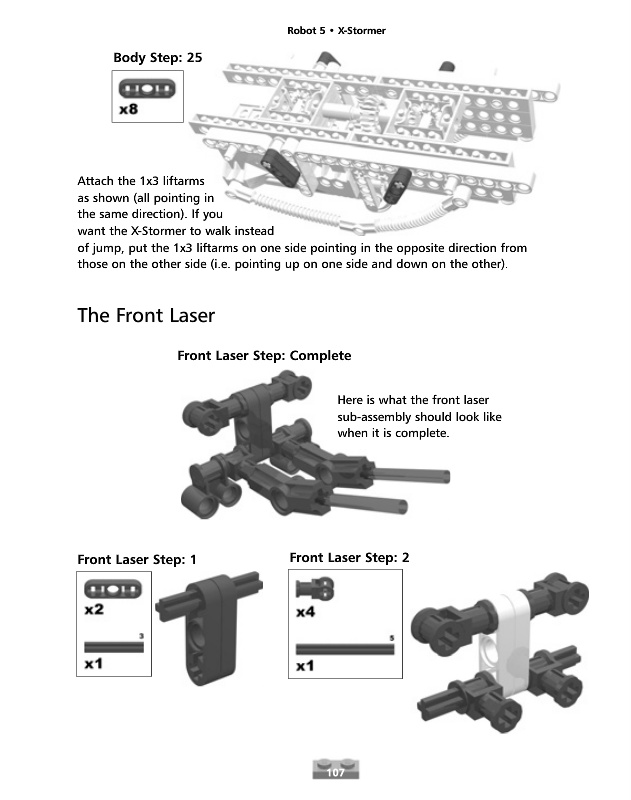 Robot 5 • X-Stormer

Body Step: 25

x8

Attach the 1x3 liftarms as shown (all pointing in the same direction). If you want the X-Stormer to walk instead of jump, put the 1x3 liftarms on one side pointing in the opposite direction from those on the other side (i.e. pointing up on one side and down on the other).

The Front Laser

Front Laser Step: Complete

Here is what the front laser sub-assembly should look like when it is complete.

Front Laser Step: 1

x2

3

x1

Front Laser Step: 2

x4

5

x1

107