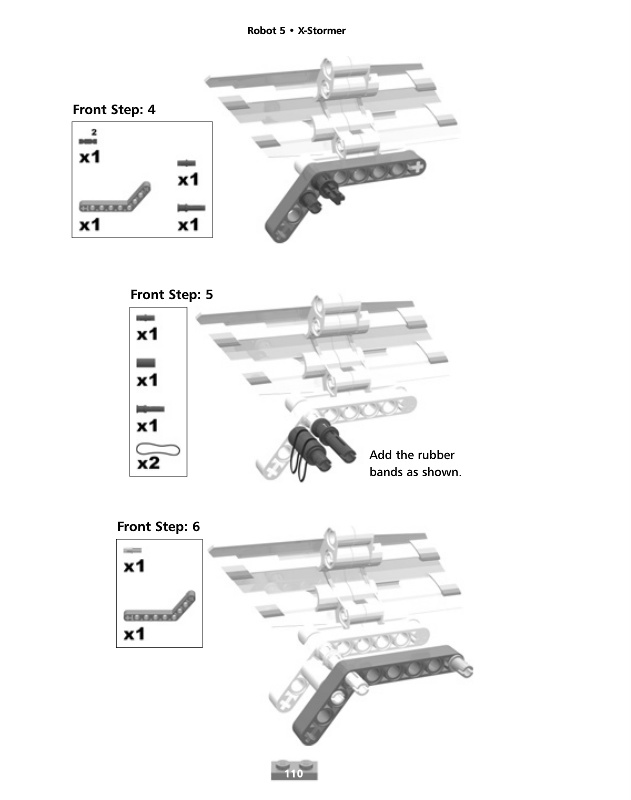 Robot 5 • X-Stormer

Front Step: 4

2
x1

x1

x1

x1

Front Step: 5

x1

x1

x1

x2

Add the rubber bands as shown.

Front Step: 6

x1

x1

110