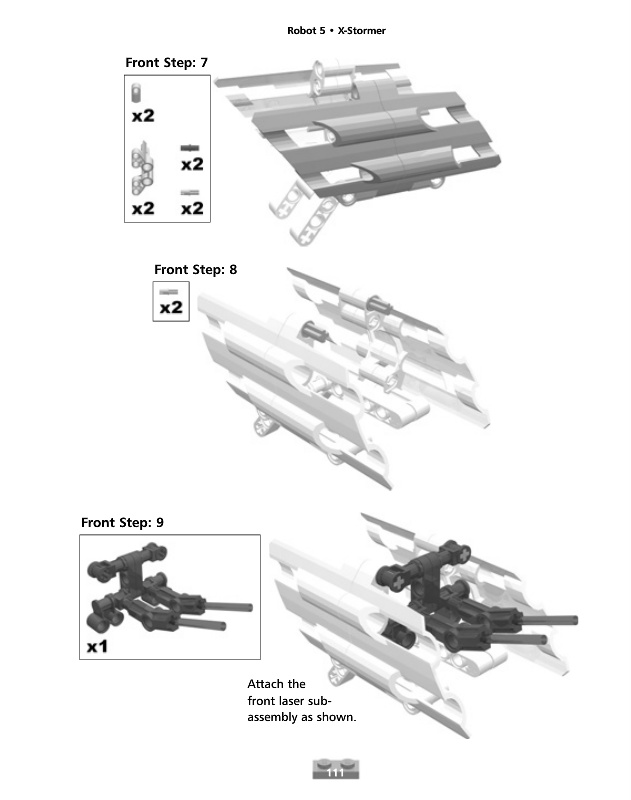 Robot 5 • X-Stormer

Front Step: 7

x2

x2

x2 x2

Front Step: 8

x2

Front Step: 9

x1

Attach the front laser subassembly as shown.

111