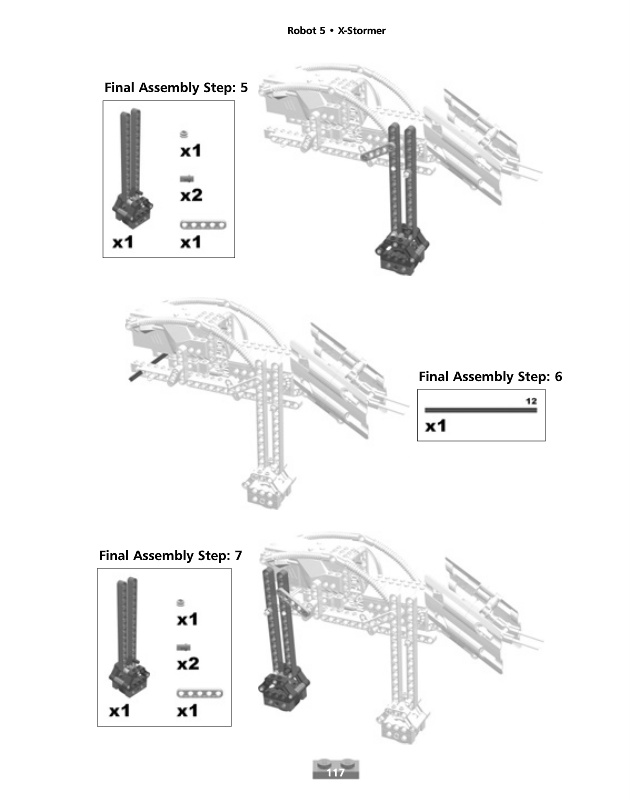 Robot 5 • X-Stormer

Final Assembly Step: 5

x1

x2

x1 x1

Final Assembly Step: 6

12

x1

Final Assembly Step: 7

x1

x2

x1 x1

117