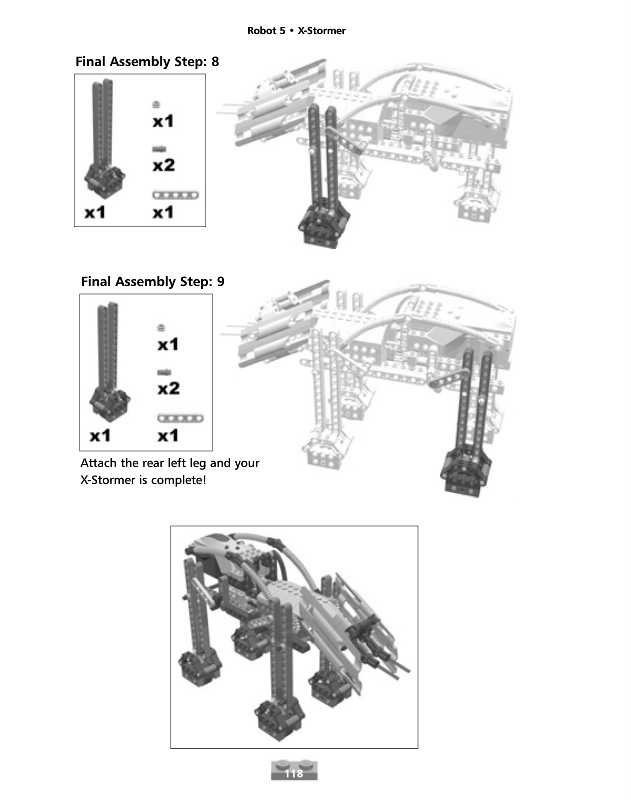 Robot 5 • X-Stormer

Final Assembly Step: 8

x1
x2
x1
x1

Final Assembly Step: 9

x1
x2
x1
x1

Attach the rear left leg and your X-Stormer is complete!

118