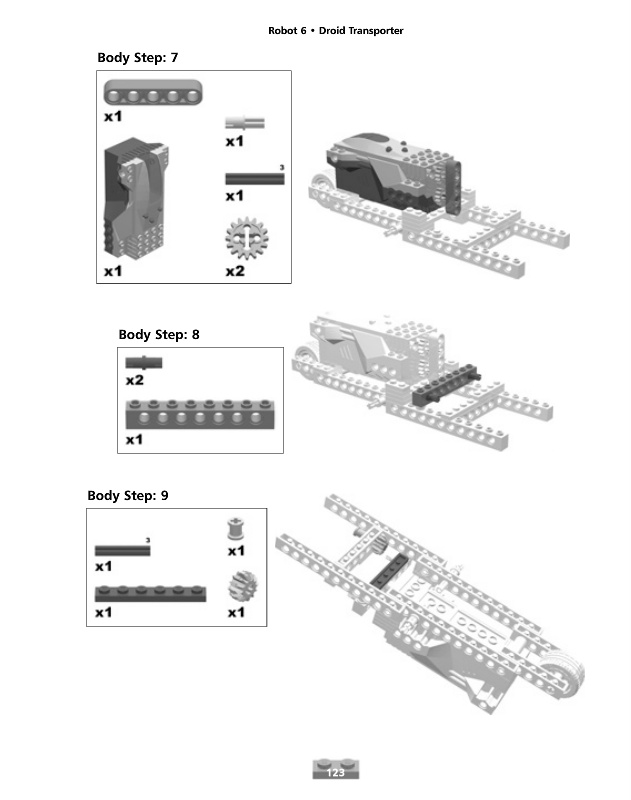 Robot 6 • Droid Transporter

Body Step: 7

x1

x1

3

x1

x1

x2

Body Step: 8

x2

x1

Body Step: 9

3

x1

x1

x1

x1

123