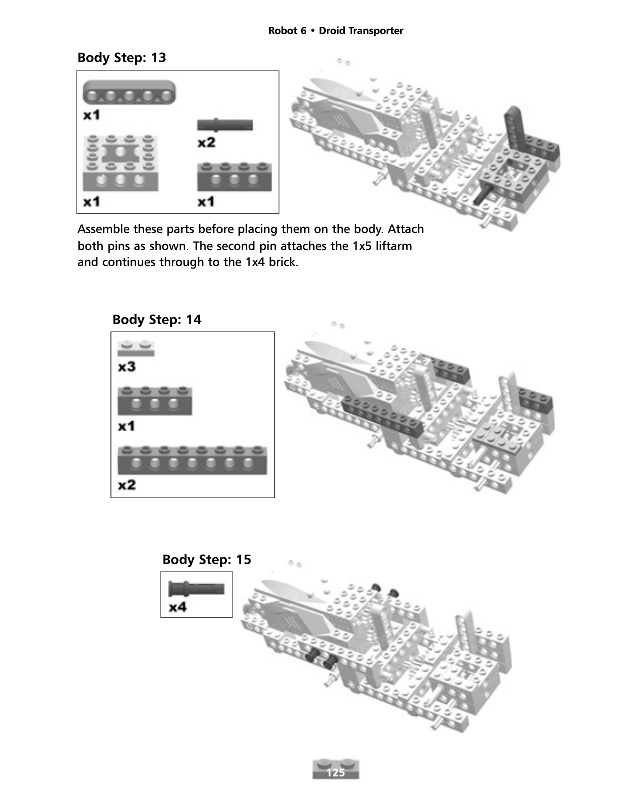 Robot 6 • Droid Transporter

Body Step: 13

x1

x2

x1

x1

Assemble these parts before placing them on the body. Attach both pins as shown. The second pin attaches the 1x5 liftarm and continues through to the 1x4 brick.

Body Step: 14

x3

x1

x2

Body Step: 15

x4

125