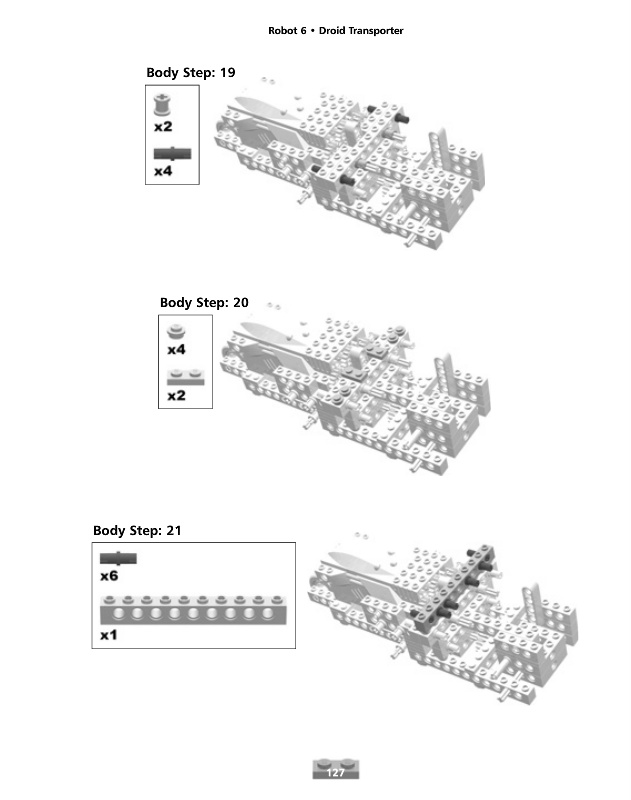 Robot 6 • Droid Transporter

Body Step: 19

x2

x4

Body Step: 20

x4

x2

Body Step: 21

x6

x1

127