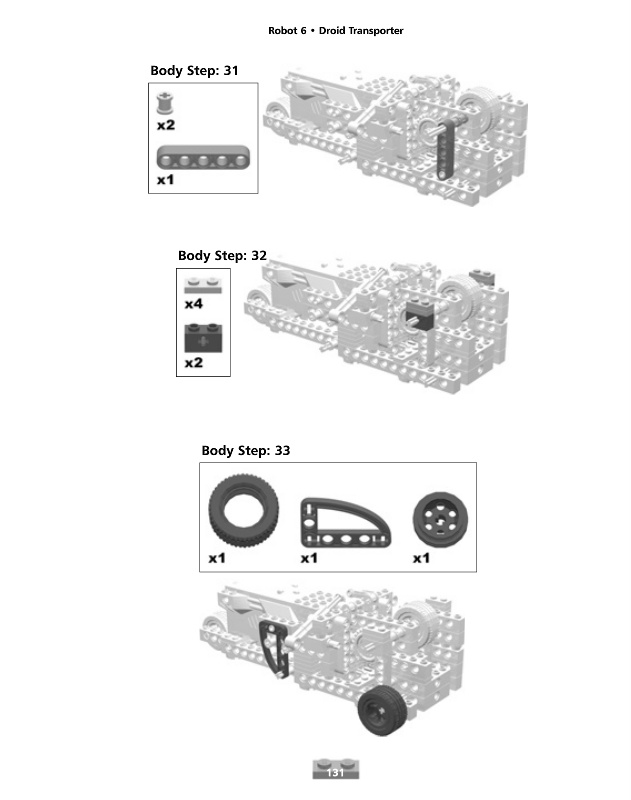 Robot 6 • Droid Transporter

Body Step: 31

x2

x1

Body Step: 32

x4

x2

Body Step: 33

x1

x1

x1

131