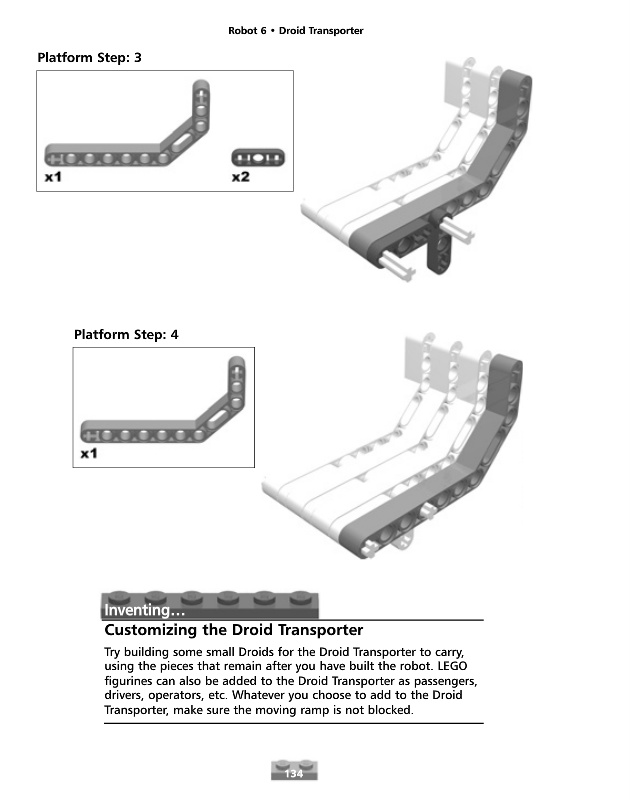 Robot 6 • Droid Transporter

Platform Step: 3

x1

x2

Platform Step: 4

x1

Inventing…

Customizing the Droid Transporter

Try building some small Droids for the Droid Transporter to carry, using the pieces that remain after you have built the robot. LEGO figurines can also be added to the Droid Transporter as passengers, drivers, operators, etc. Whatever you choose to add to the Droid Transporter, make sure the moving ramp is not blocked.

134