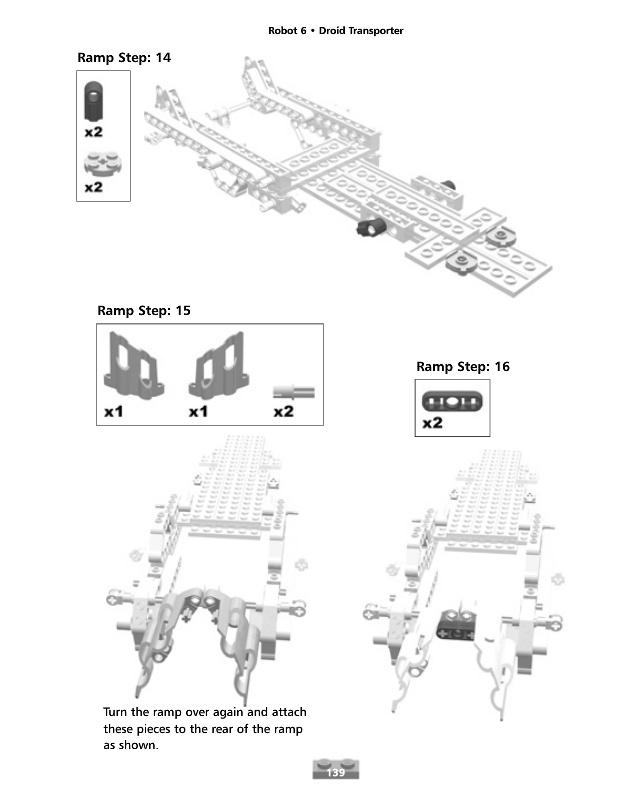 Robot 6 • Droid Transporter

Ramp Step: 14

x2

x2

Ramp Step: 15

x1

x1

x2

Ramp Step: 16

x2

Turn the ramp over again and attach these pieces to the rear of the ramp as shown.

139