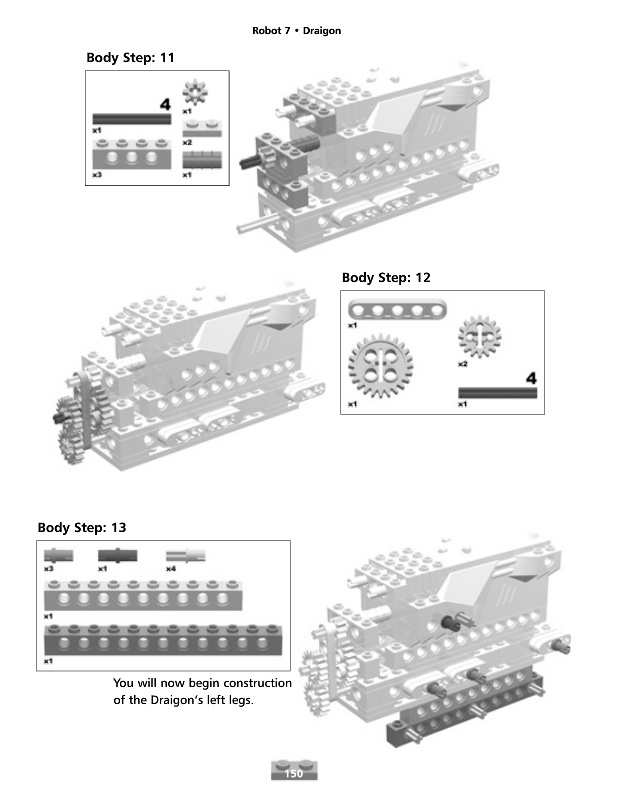 Robot 7 • Draigon

Body Step: 11

4

x1

x1

x2

x3

x1

Body Step: 12

x1

x2

4

x1

x1

Body Step: 13

x3

x1

x4

x1

x1

You will now begin construction of the Draigon's left legs.

150