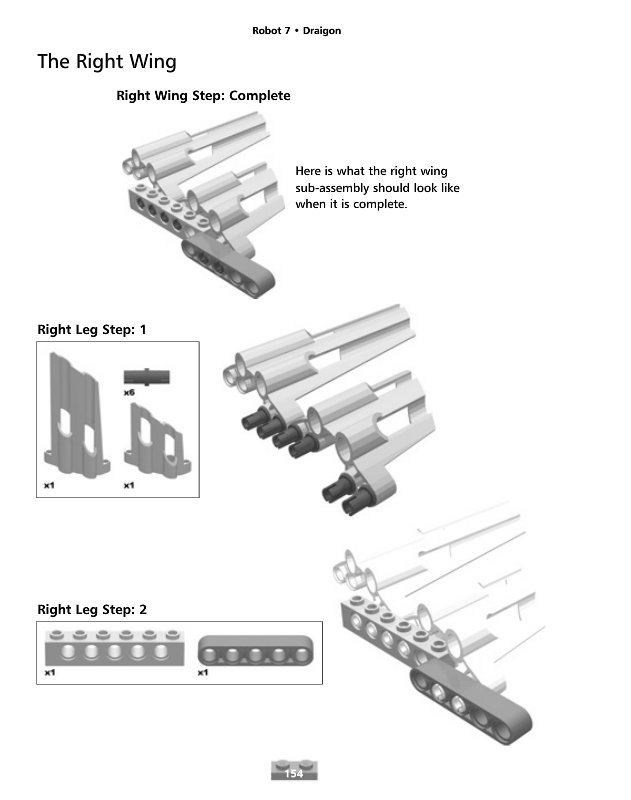 Robot 7 • Draigon

The Right Wing

Right Wing Step: Complete

Here is what the right wing sub-assembly should look like when it is complete.

Right Leg Step: 1

x6

x1

x1

Right Leg Step: 2

x1

x1

154