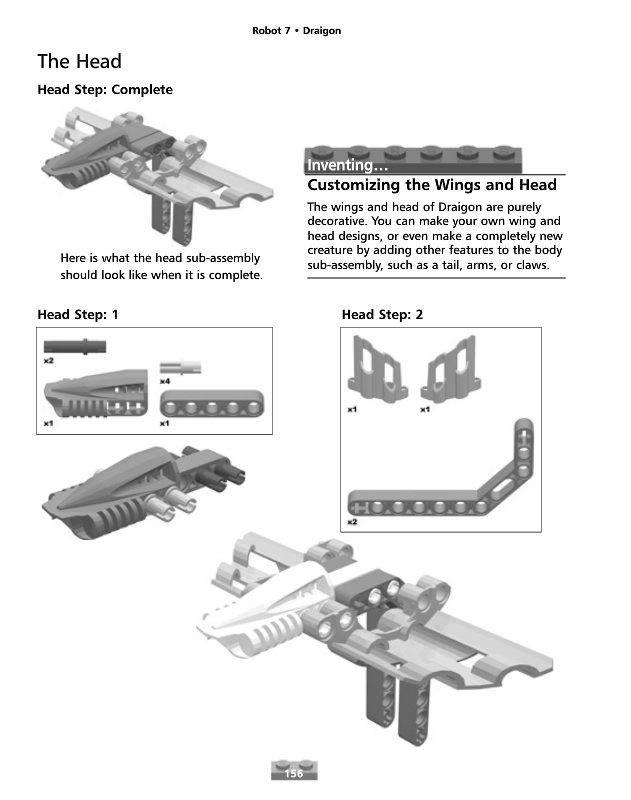 Robot 7 • Draigon

The Head

Head Step: Complete

Here is what the head sub-assembly should look like when it is complete.

Inventing…

Customizing the Wings and Head

The wings and head of Draigon are purely decorative. You can make your own wing and head designs, or even make a completely new creature by adding other features to the body sub-assembly, such as a tail, arms, or claws.

Head Step: 1

x2

x4

x1

x1

Head Step: 2

x1

x1

x2

156