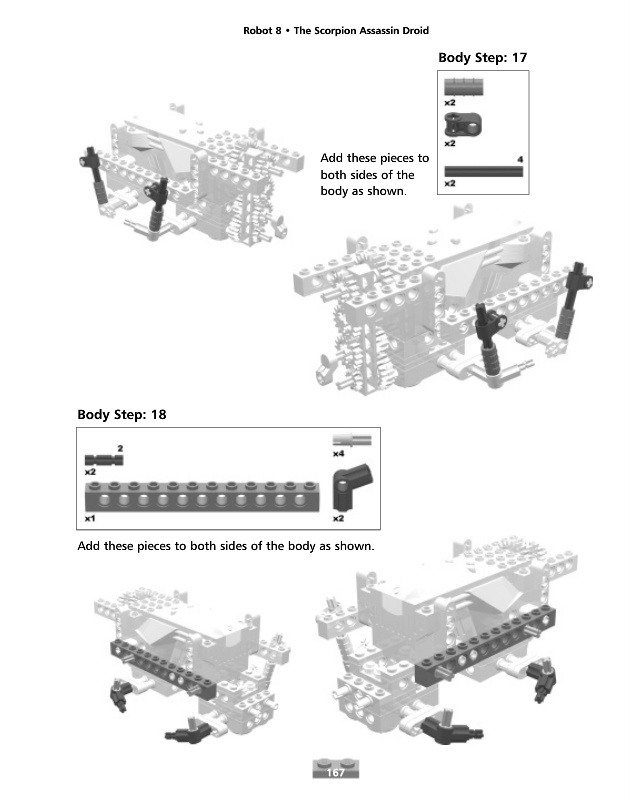 Robot 8 • The Scorpion Assassin Droid

Body Step: 17

x2

x2

4

x2

Add these pieces to both sides of the body as shown.

Body Step: 18

2

x2

x4

x1

x2

Add these pieces to both sides of the body as shown.

167