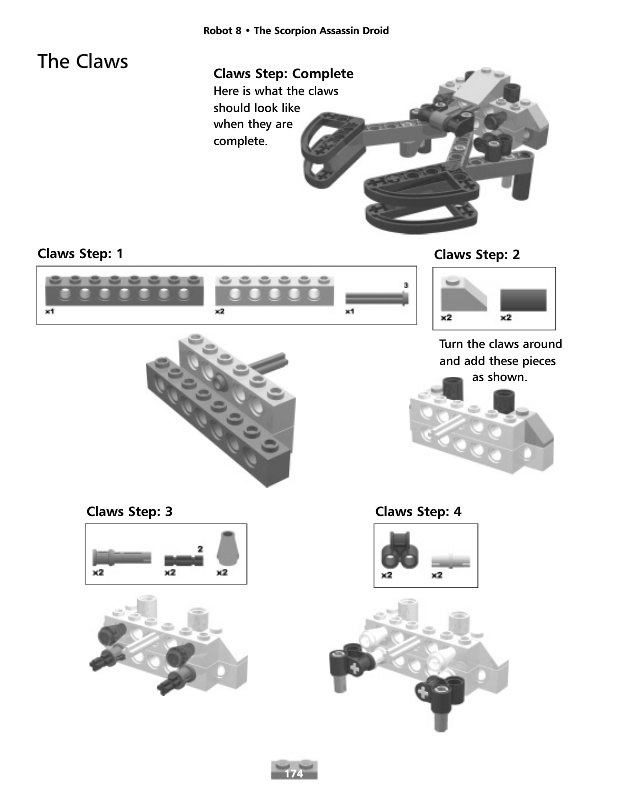 Robot 8 • The Scorpion Assassin Droid

The Claws

Claws Step: Complete
Here is what the claws should look like when they are complete.

Claws Step: 1

x1 x2 3 x1

Claws Step: 2

x2 x2

Turn the claws around and add these pieces as shown.

Claws Step: 3

x2 2 x2 x2

Claws Step: 4

x2 x2

174