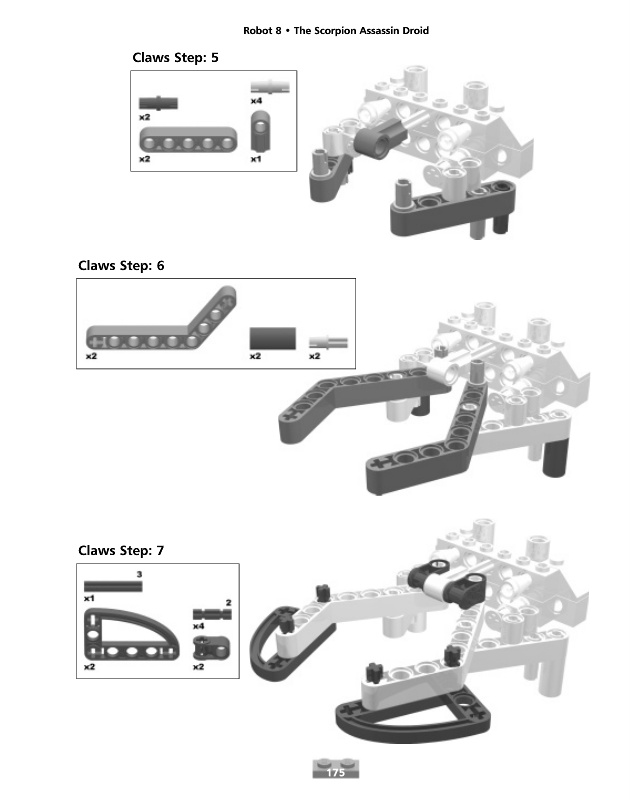 Robot 8 • The Scorpion Assassin Droid

Claws Step: 5

x2

x4

x2

x1

Claws Step: 6

x2

x2

x2

Claws Step: 7

3

x1

2

x4

x2

x2

175