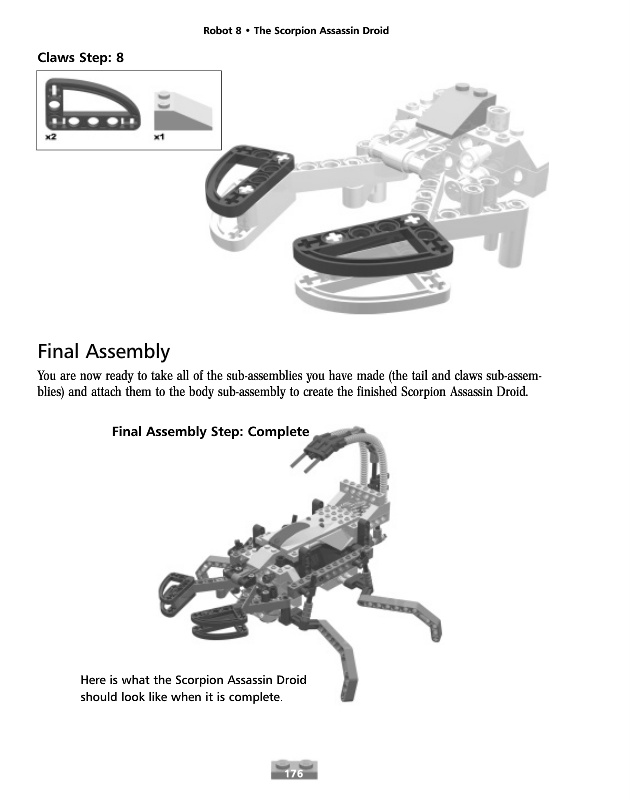 Robot 8 • The Scorpion Assassin Droid

Claws Step: 8

x2

x1

Final Assembly

You are now ready to take all of the sub-assemblies you have made (the tail and claws sub-assemblies) and attach them to the body sub-assembly to create the finished Scorpion Assassin Droid.

Final Assembly Step: Complete

Here is what the Scorpion Assassin Droid should look like when it is complete.

176