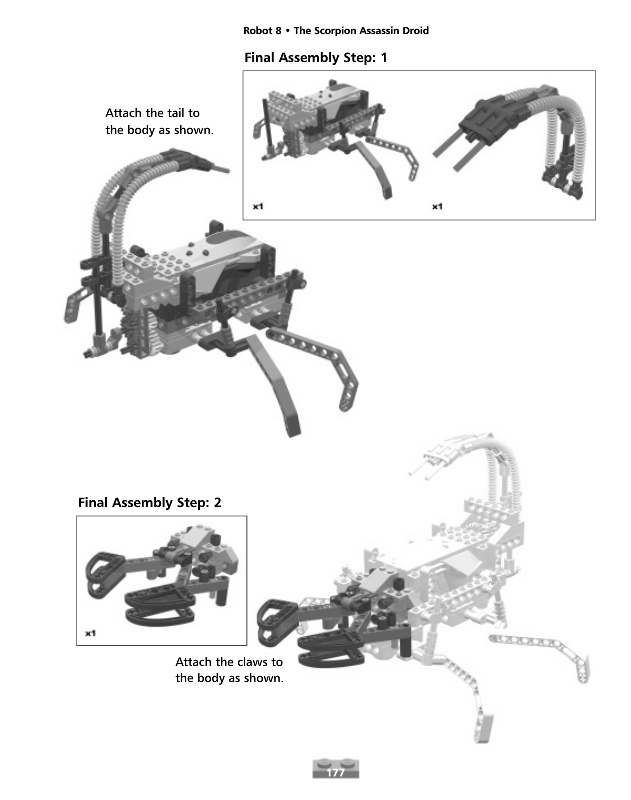 Robot 8 • The Scorpion Assassin Droid

Final Assembly Step: 1

Attach the tail to the body as shown.

x1

x1

Final Assembly Step: 2

x1

Attach the claws to the body as shown.

177