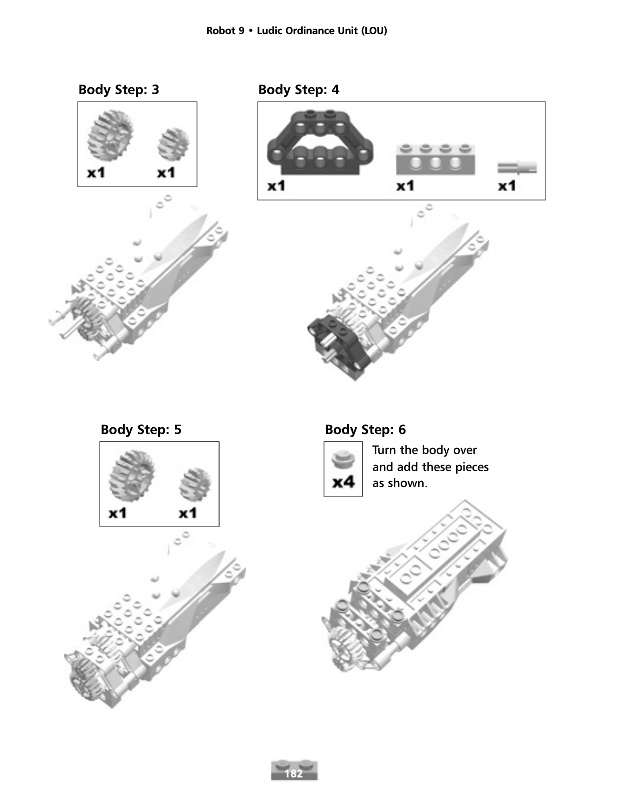 Robot 9 • Ludic Ordinance Unit (LOU)

Body Step: 3

x1 x1

Body Step: 4

x1 x1 x1

Body Step: 5

x1 x1

Body Step: 6

x4

Turn the body over and add these pieces as shown.

182