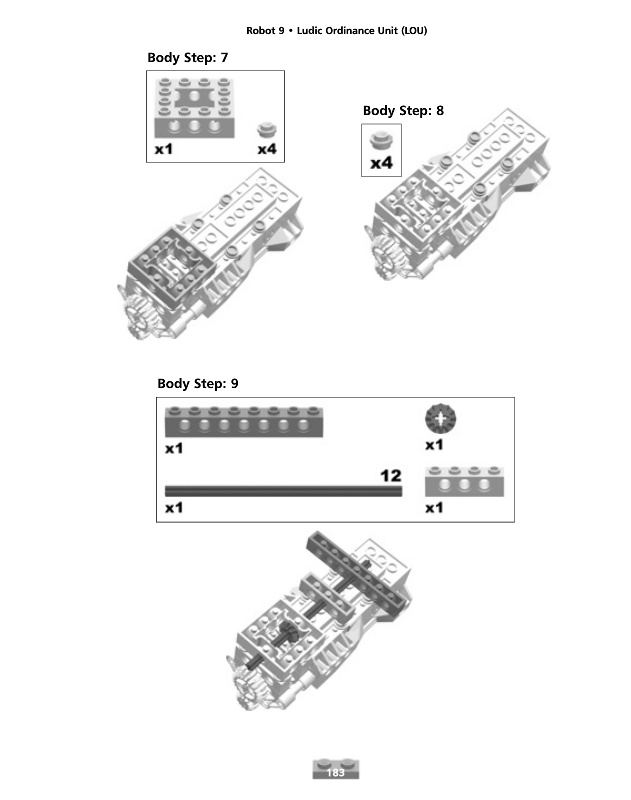 Robot 9 • Ludic Ordinance Unit (LOU)

Body Step: 7

x1 x4

Body Step: 8

x4

Body Step: 9

x1 x1

12

x1 x1

183