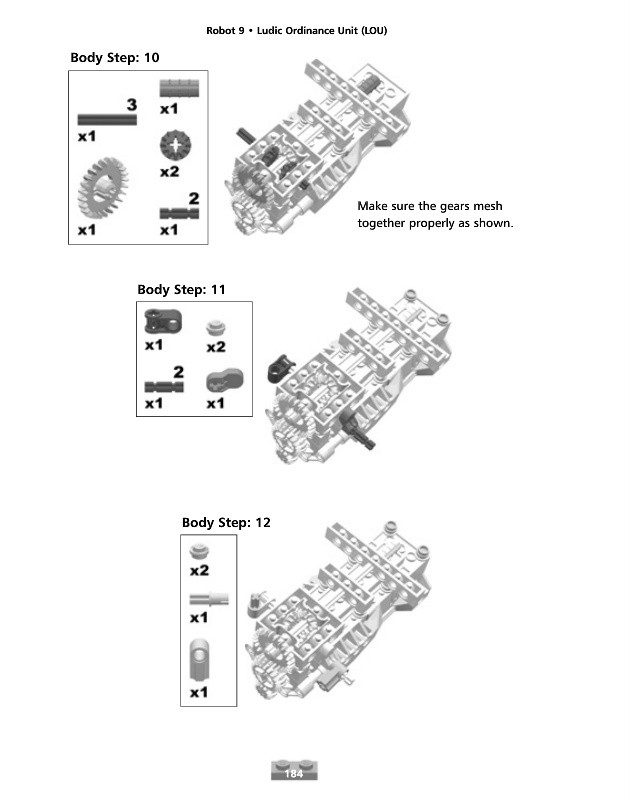 Robot 9 • Ludic Ordinance Unit (LOU)

Body Step: 10

3
x1

x1

x2

2
x1

x1

Make sure the gears mesh together properly as shown.

Body Step: 11

x1

x2

2
x1

x1

Body Step: 12

x2

x1

x1

184