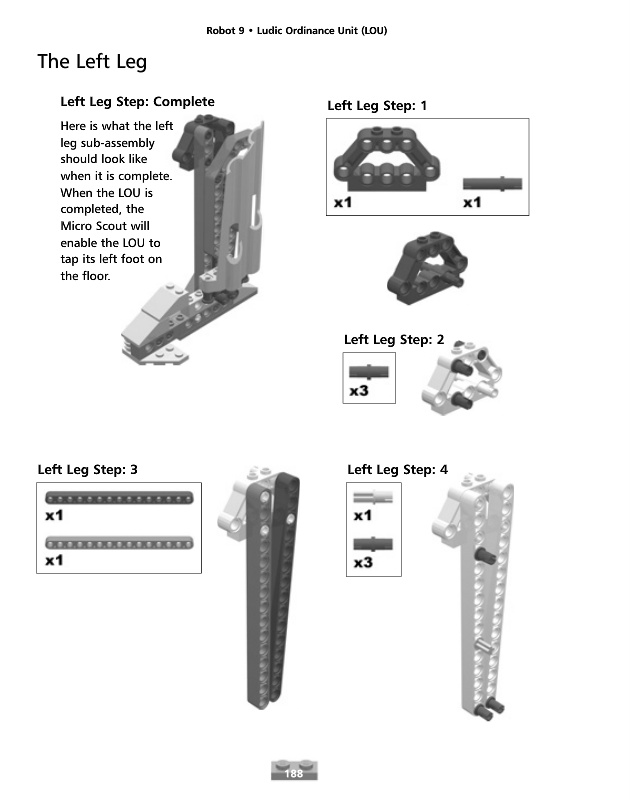 Robot 9 • Ludic Ordinance Unit (LOU)

The Left Leg

Left Leg Step: Complete

Here is what the left leg sub-assembly should look like when it is complete. When the LOU is completed, the Micro Scout will enable the LOU to tap its left foot on the floor.

Left Leg Step: 1

x1

x1

Left Leg Step: 2

x3

Left Leg Step: 3

x1

x1

Left Leg Step: 4

x1

x3

188