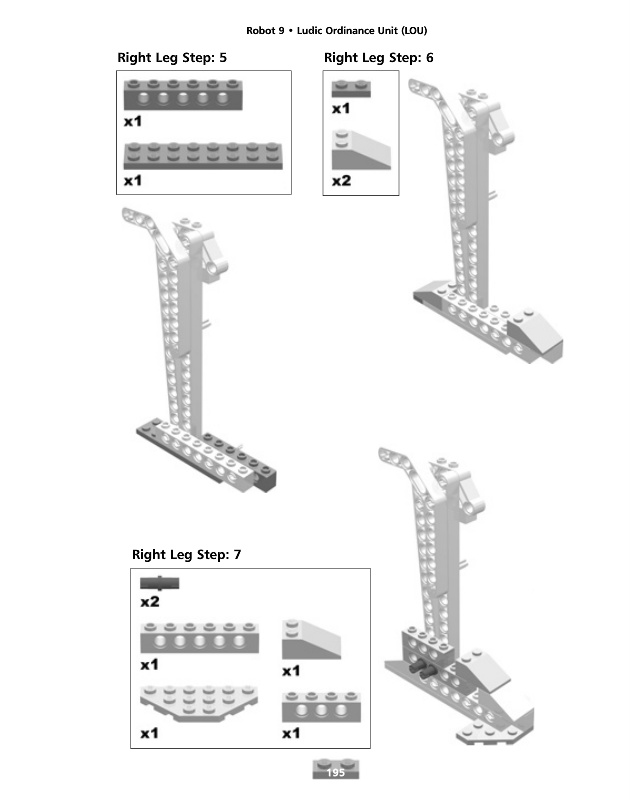 Robot 9 • Ludic Ordinance Unit (LOU)

Right Leg Step: 5

x1

x1

Right Leg Step: 6

x1

x2

Right Leg Step: 7

x2

x1

x1

x1

x1

195