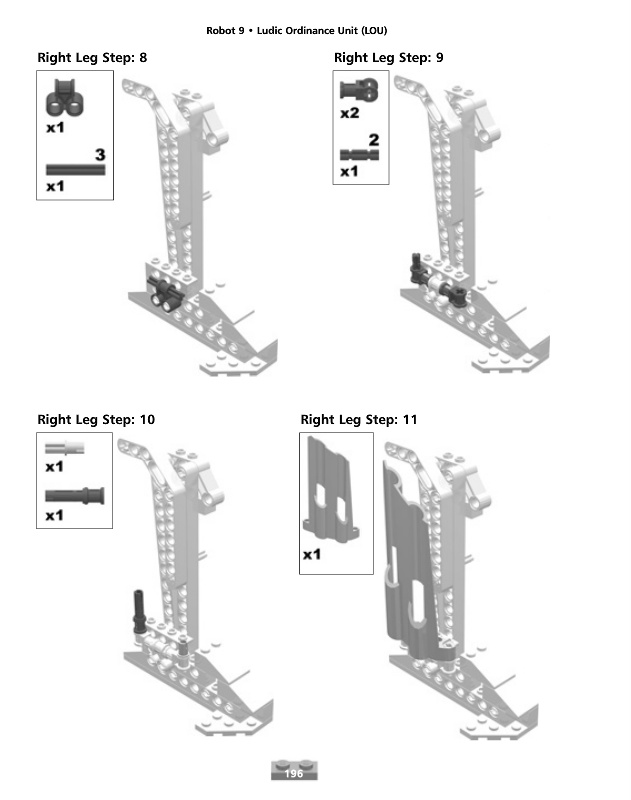 Robot 9 • Ludic Ordinance Unit (LOU)

Right Leg Step: 8

x1

3

x1

Right Leg Step: 9

x2

2

x1

Right Leg Step: 10

x1

x1

Right Leg Step: 11

x1

196