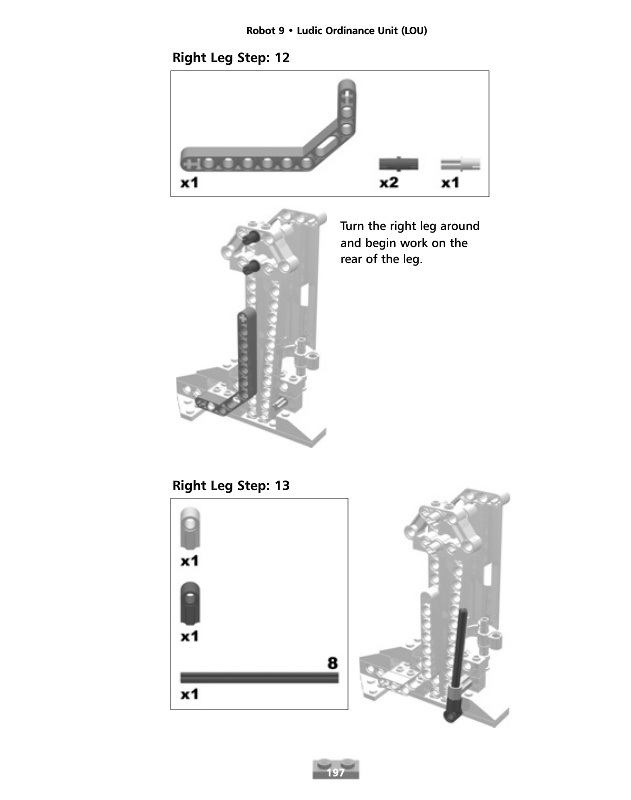 Robot 9 • Ludic Ordinance Unit (LOU)

Right Leg Step: 12

x1

x2

x1

Turn the right leg around and begin work on the rear of the leg.

Right Leg Step: 13

x1

x1

8

x1

197