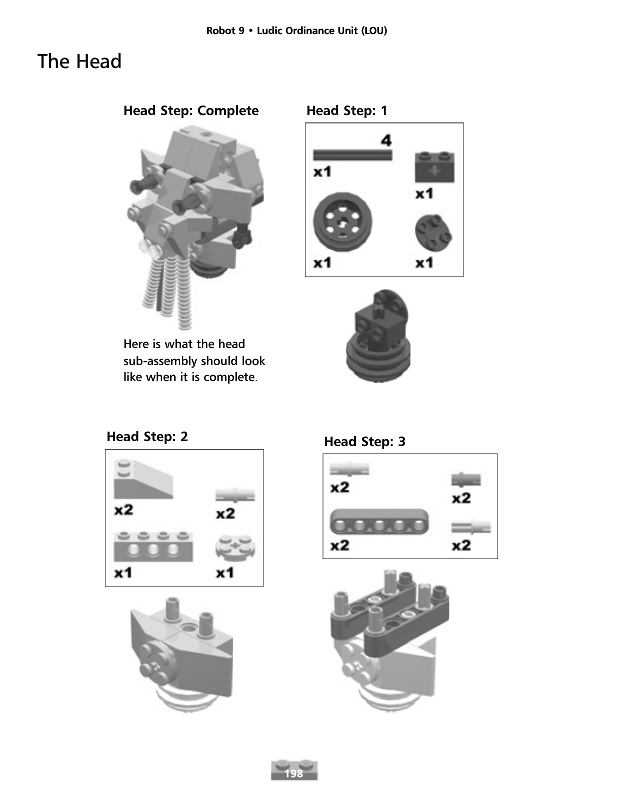 Robot 9 • Ludic Ordinance Unit (LOU)

The Head

Head Step: Complete

Here is what the head sub-assembly should look like when it is complete.

Head Step: 1

4
x1
x1
x1
x1

Head Step: 2

x2
x2
x1
x1

Head Step: 3

x2
x2
x2
x2

198