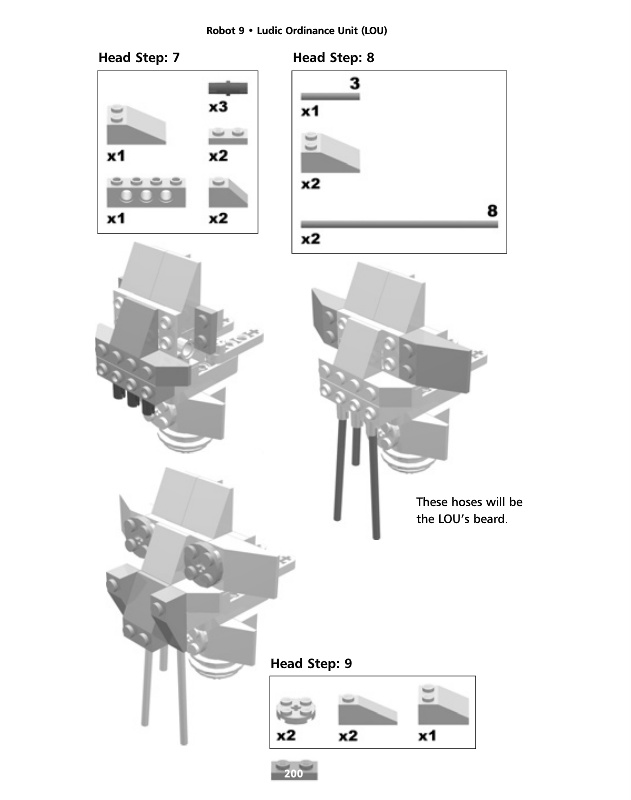 Robot 9 • Ludic Ordinance Unit (LOU)

Head Step: 7

x3

x1

x2

x1

x2

Head Step: 8

3

x1

x2

8

x2

These hoses will be the LOU's beard.

Head Step: 9

x2

x2

x1

200