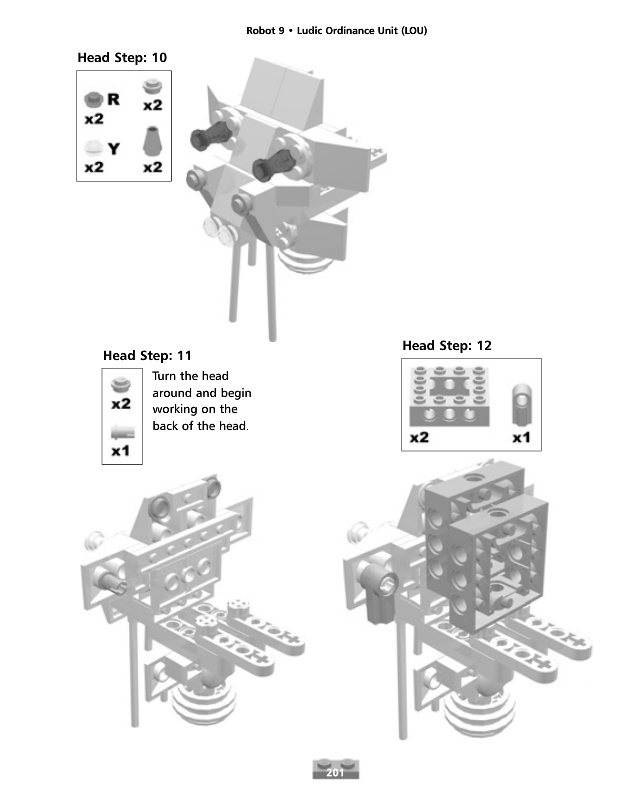 Robot 9 • Ludic Ordinance Unit (LOU)

Head Step: 10

R
x2

x2

Y
x2

x2

Head Step: 11

x2

x1

Turn the head around and begin working on the back of the head.

Head Step: 12

x2

x1

201