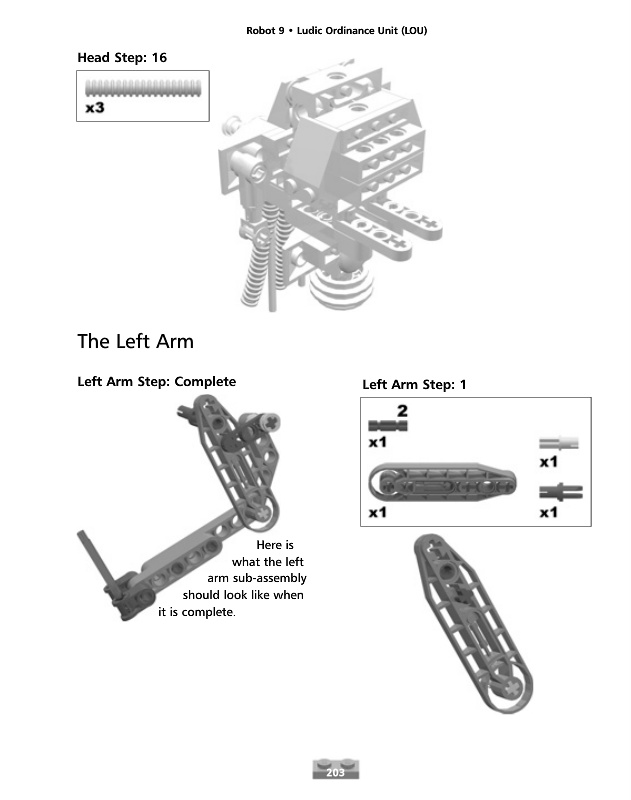 Robot 9 • Ludic Ordinance Unit (LOU)

Head Step: 16

x3

The Left Arm

Left Arm Step: Complete

Here is what the left arm sub-assembly should look like when it is complete.

Left Arm Step: 1

2

x1

x1

x1

x1

203