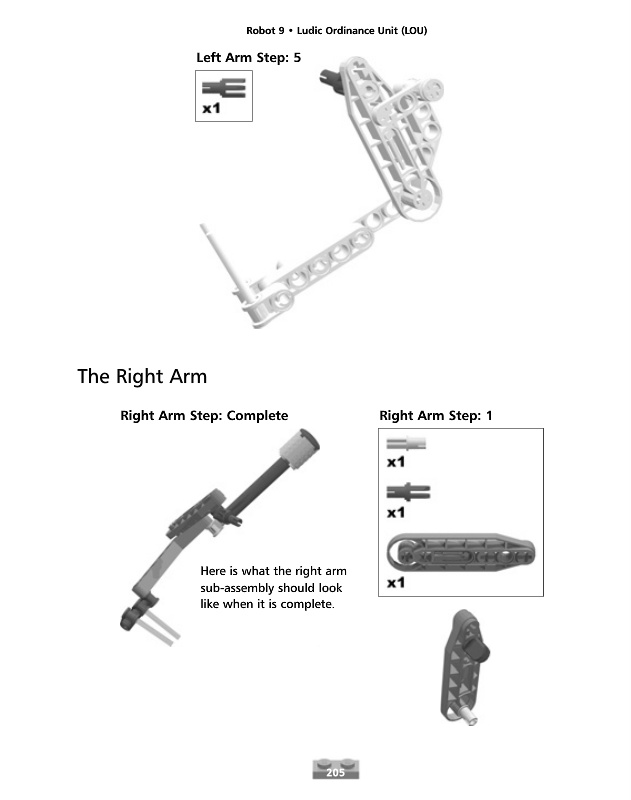 Robot 9 • Ludic Ordinance Unit (LOU)

Left Arm Step: 5

x1

The Right Arm

Right Arm Step: Complete

Here is what the right arm sub-assembly should look like when it is complete.

Right Arm Step: 1

x1

x1

x1

205